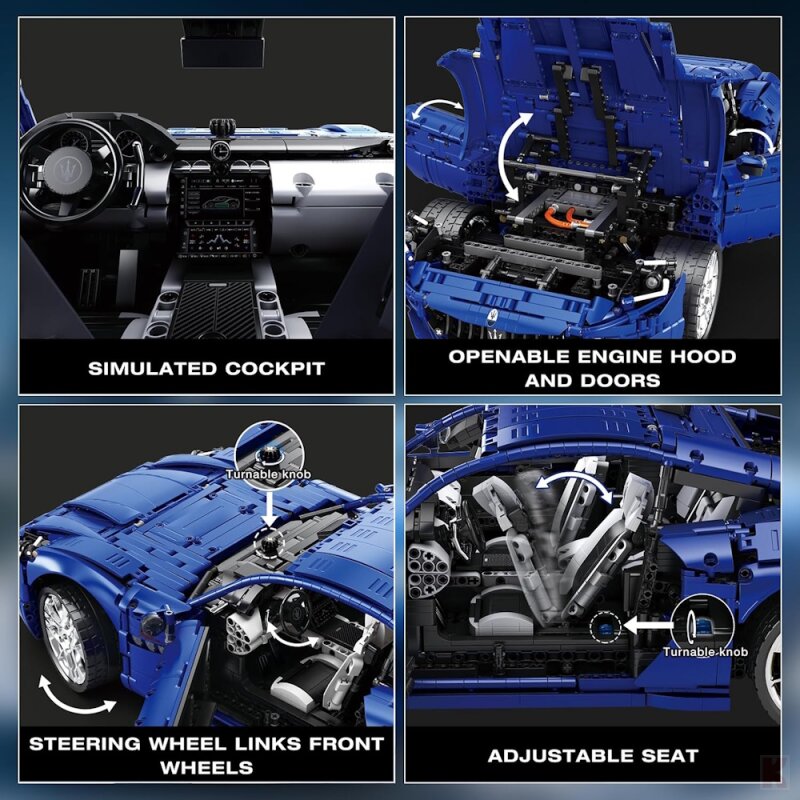 SIMULATED COCKPIT

OPENABLE ENGINE HOOD AND DOORS

Turnable knob

STEERING WHEEL LINKS FRONT WHEELS

Turnable knob

ADJUSTABLE SEAT