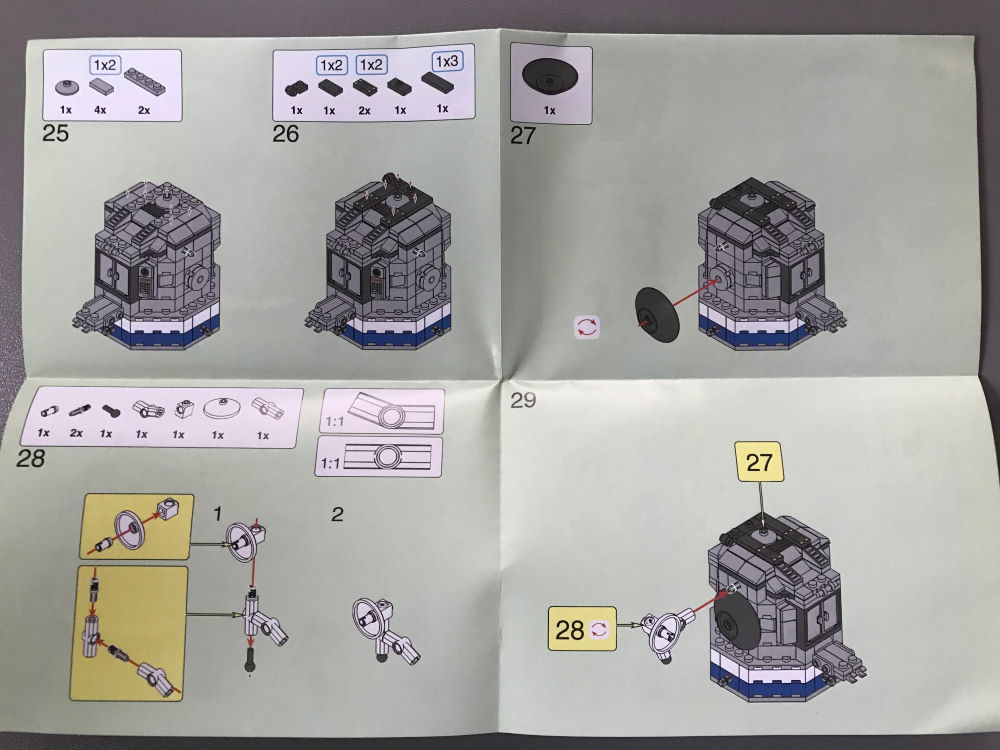 1x2
1x 4x 2x
25

1x2 1x2 1x3
1x 1x 2x 1x 1x
26

1x
27

1x 2x 1x 1x 1x 1x 1x
28

1:1
1:1

1
2

29

27

28