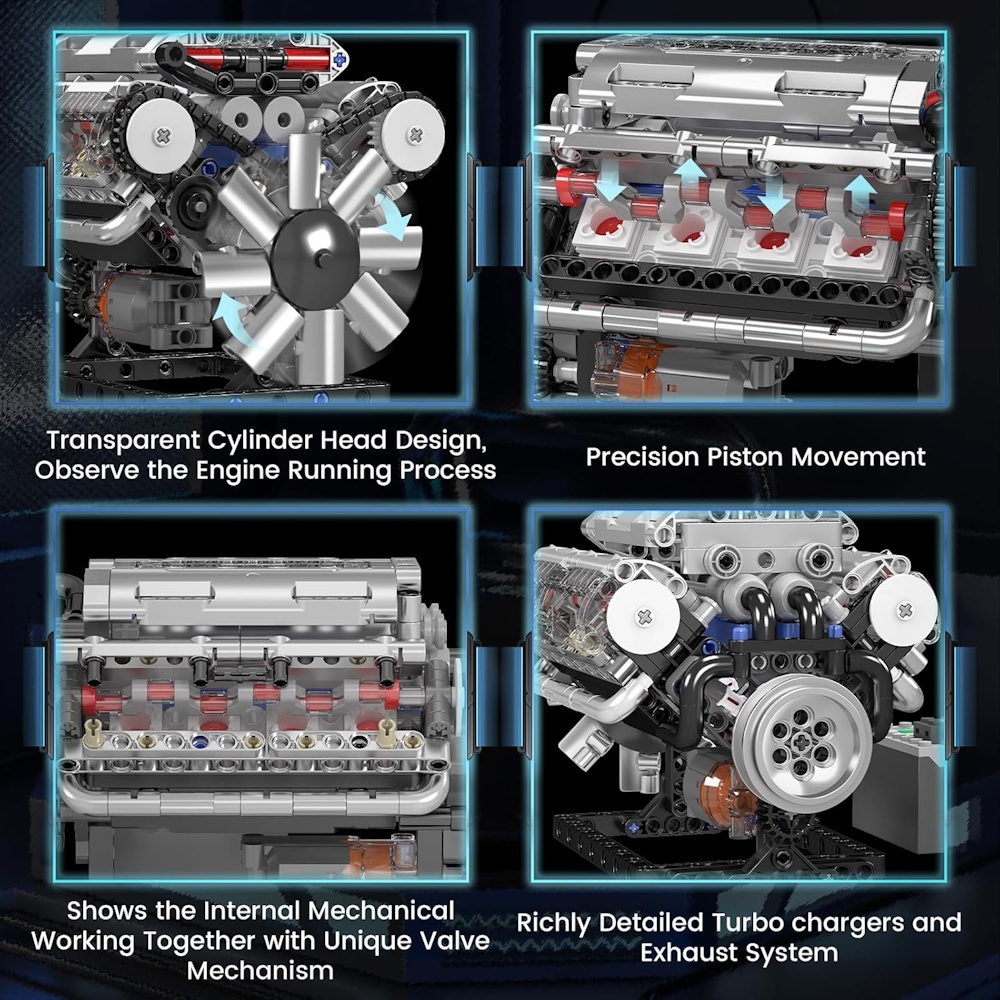 Transparent Cylinder Head Design, Observe the Engine Running Process

Precision Piston Movement

Shows the Internal Mechanical Working Together with Unique Valve Mechanism

Richly Detailed Turbo chargers and Exhaust System